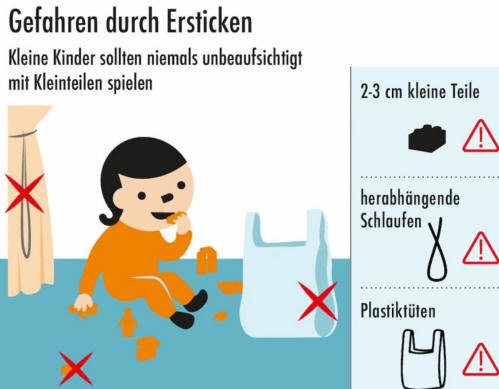 Gefahren durch Ersticken

Kleine Kinder sollten niemals unbeaufsichtigt mit Kleinteilen spielen

2-3 cm kleine Teile

!

herabhängende Schlaufen

!

Plastiktüten

!